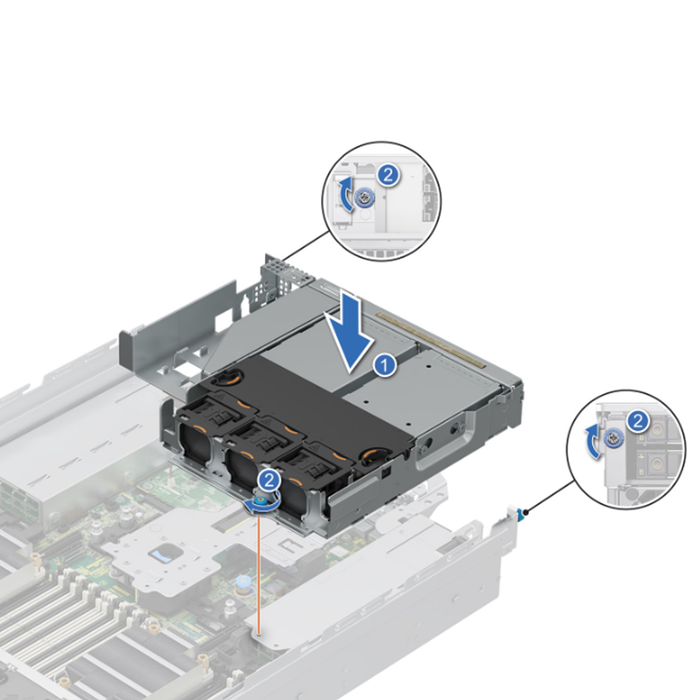 2

1

2

2