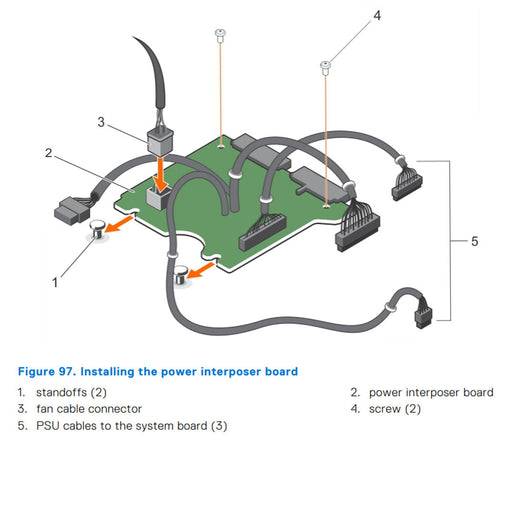 4
3
2
5
1

Figure 97. Installing the power interposer board

1. standoffs (2)
2. power interposer board
3. fan cable connector
4. screw (2)
5. PSU cables to the system board (3)