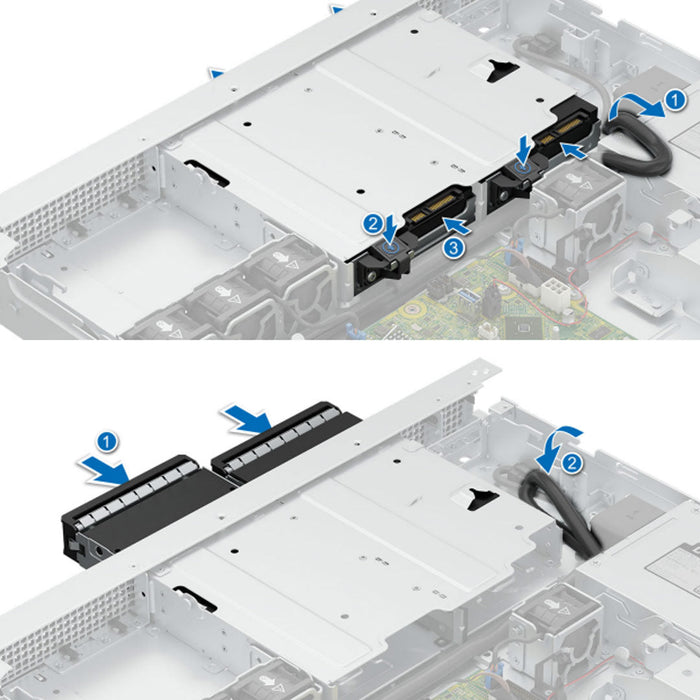 1
2
3

1
2